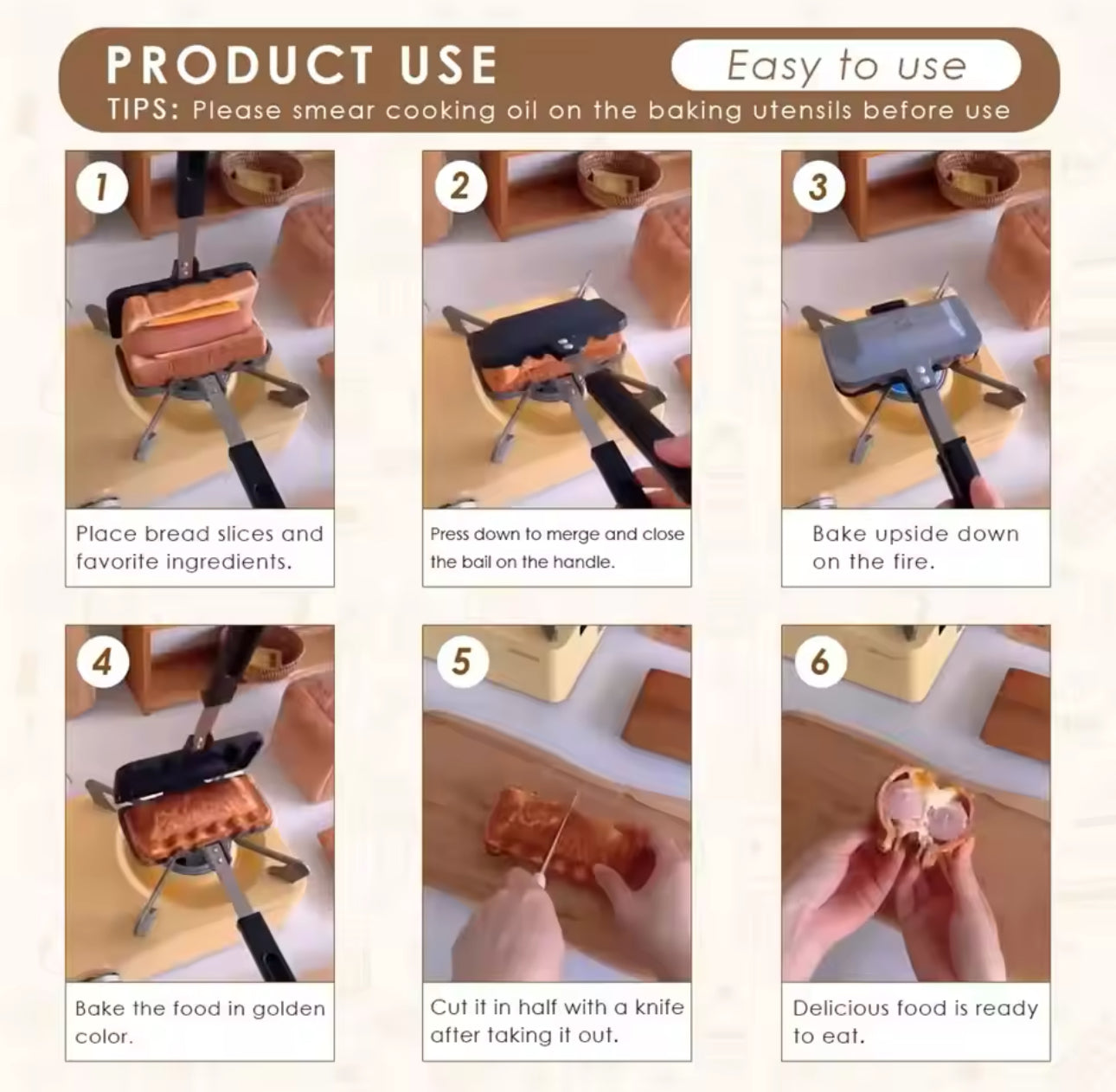 PRODUCT USE

Easy to use

TIPS: Please smear cooking oil on the baking utensils before use

1

Place bread slices and favorite ingredients.

2

Press down to merge and close the bail on the handle.

3

Bake upside down on the fire.

4

Bake the food in golden color.

5

Cut it in half with a knife after taking it out.

6

Delicious food is ready to eat.