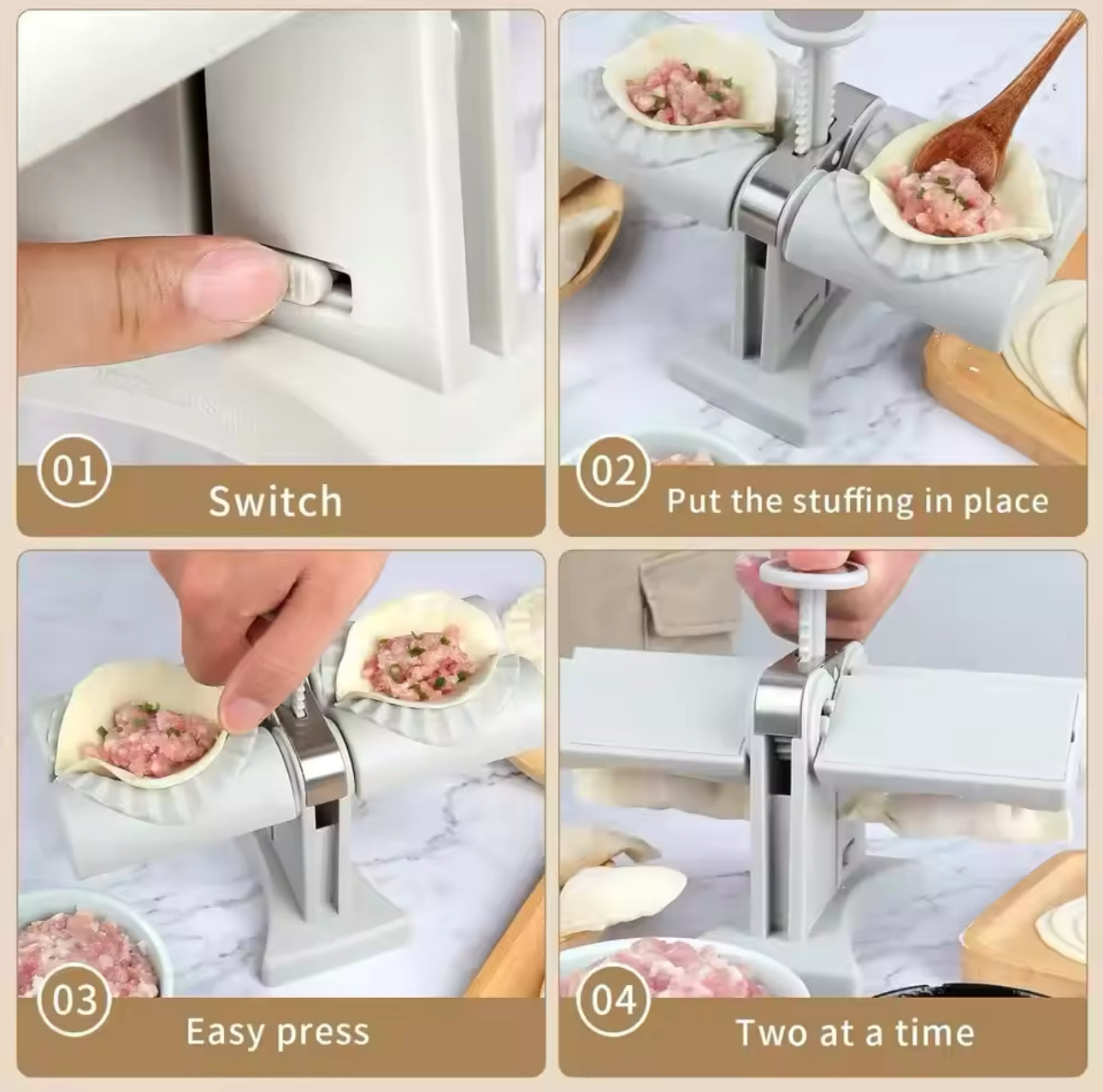 01

Switch

02

Put the stuffing in place

03

Easy press

04

Two at a time