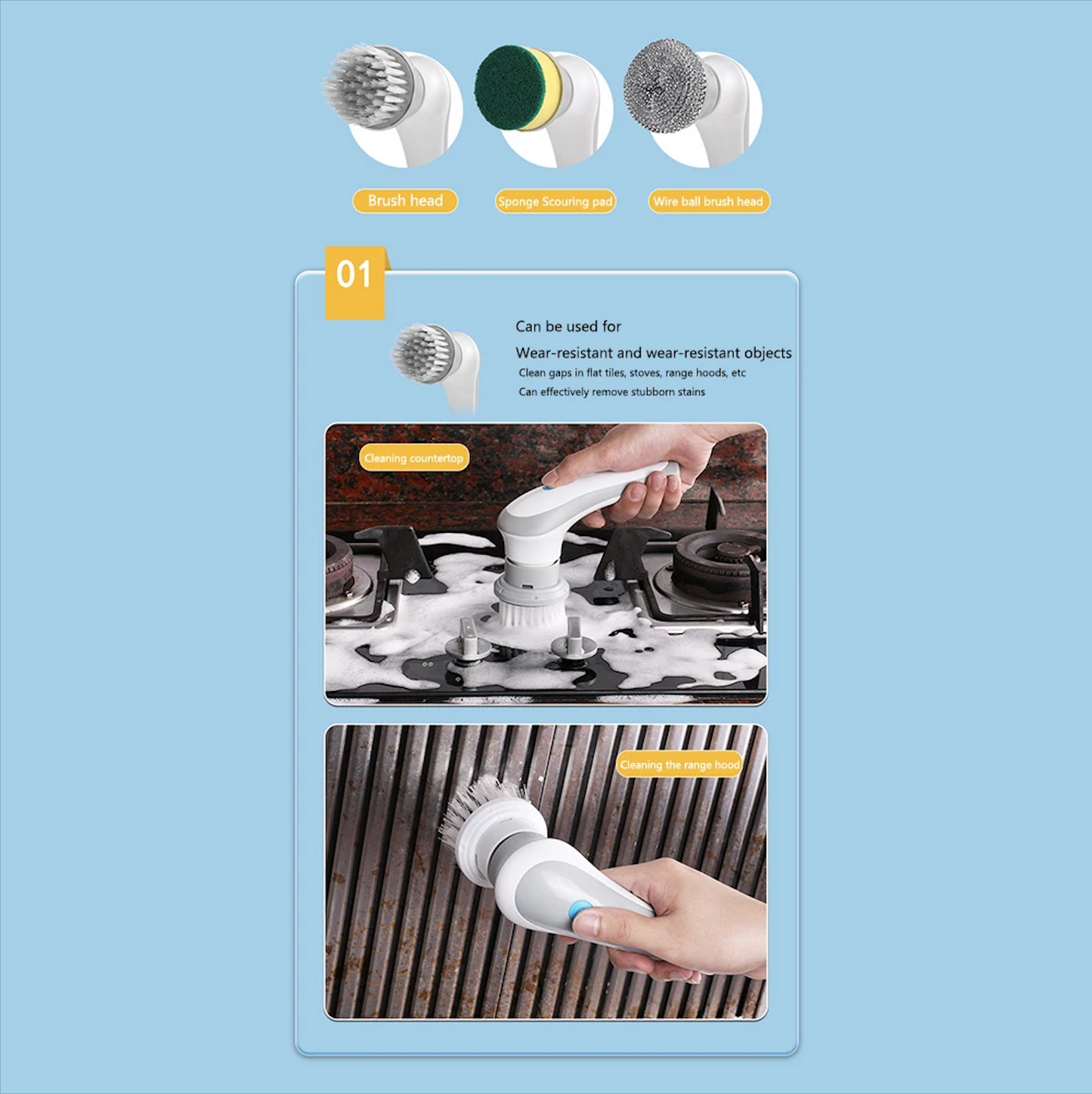 Brush head

Sponge Scouring pad

Wire ball brush head

01

Can be used for

Wear-resistant and wear-resistant objects

Clean gaps in flat tiles, stoves, range hoods, etc

Can effectively remove stubborn stains

Cleaning countertop

Cleaning the range hood