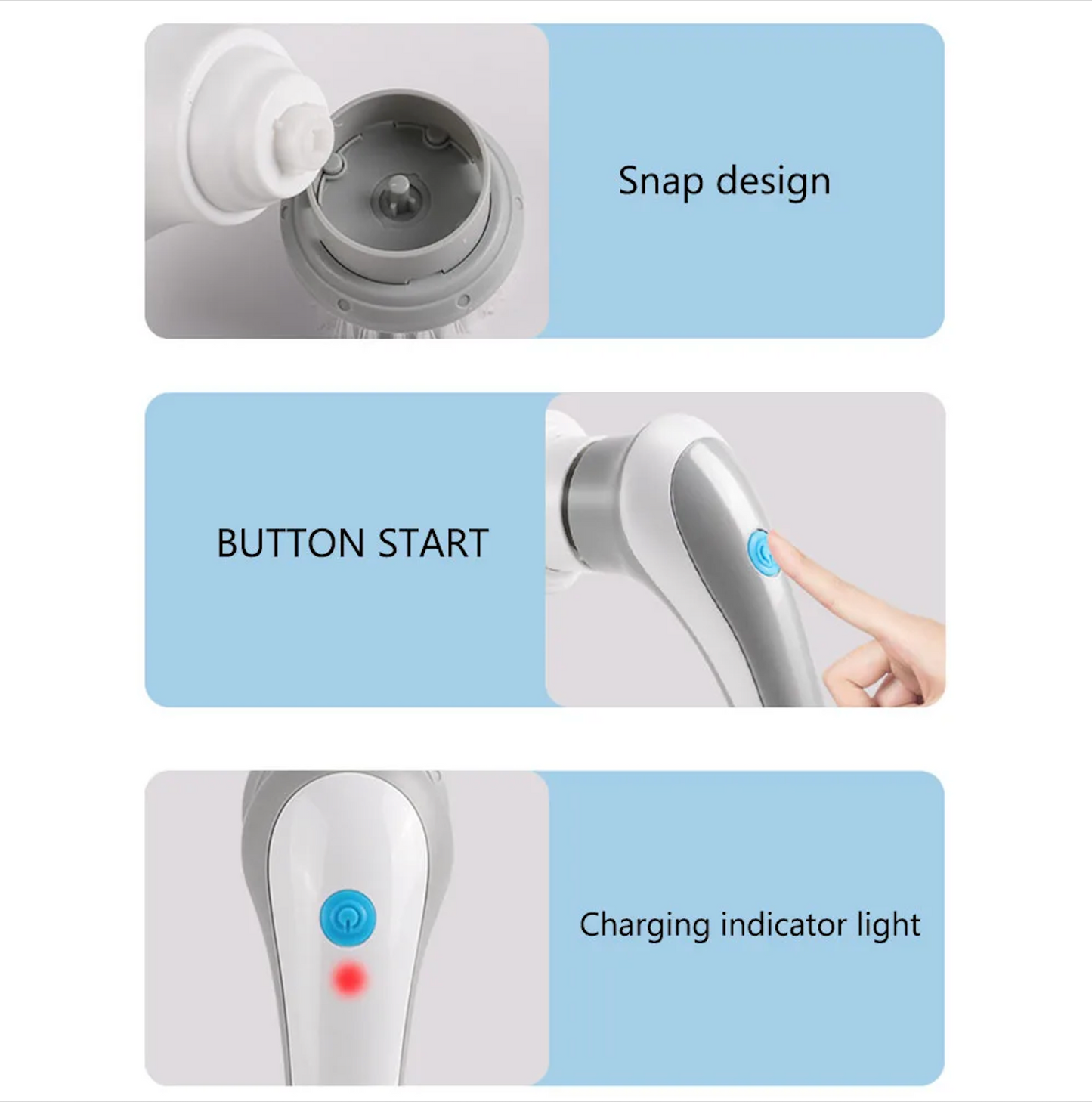 Snap design

BUTTON START

Charging indicator light